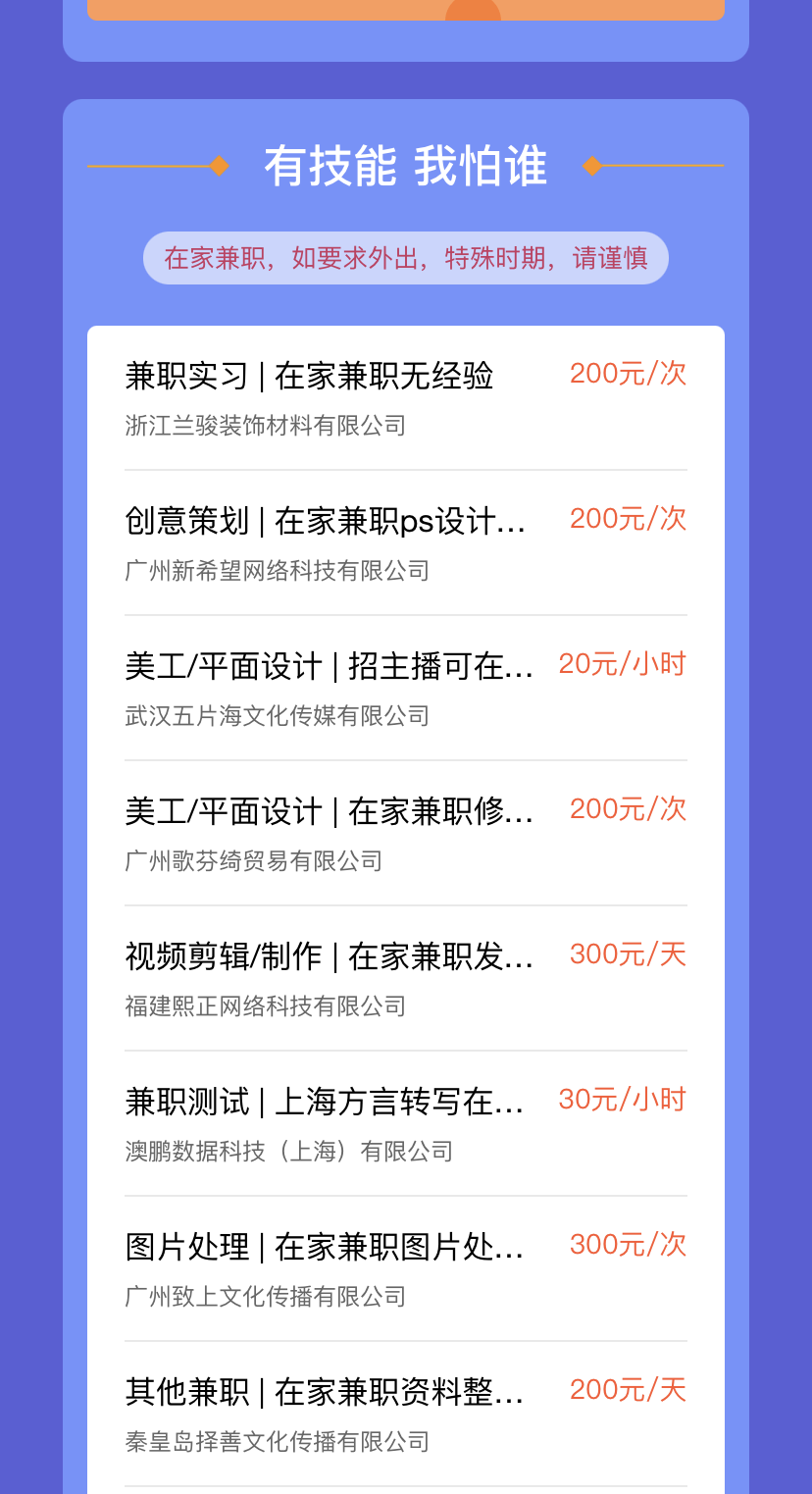 有技能 我怕谁

在家兼职，如要求外出，特殊时期，请谨慎

兼职实习 | 在家兼职无经验
200元/次
浙江兰骏装饰材料有限公司

创意策划 | 在家兼职ps设计...
200元/次
广州新希望网络科技有限公司

美工/平面设计 | 招主播可在...
20元/小时
武汉五片海文化传媒有限公司

美工/平面设计 | 在家兼职修...
200元/次
广州歌芬绮贸易有限公司

视频剪辑/制作 | 在家兼职发...
300元/天
福建熙正网络科技有限公司

兼职测试 | 上海方言转写在...
30元/小时
澳鹏数据科技（上海）有限公司

图片处理 | 在家兼职图片处...
300元/次
广州致上文化传播有限公司

其他兼职 | 在家兼职资料整...
200元/天
秦皇岛择善文化传播有限公司